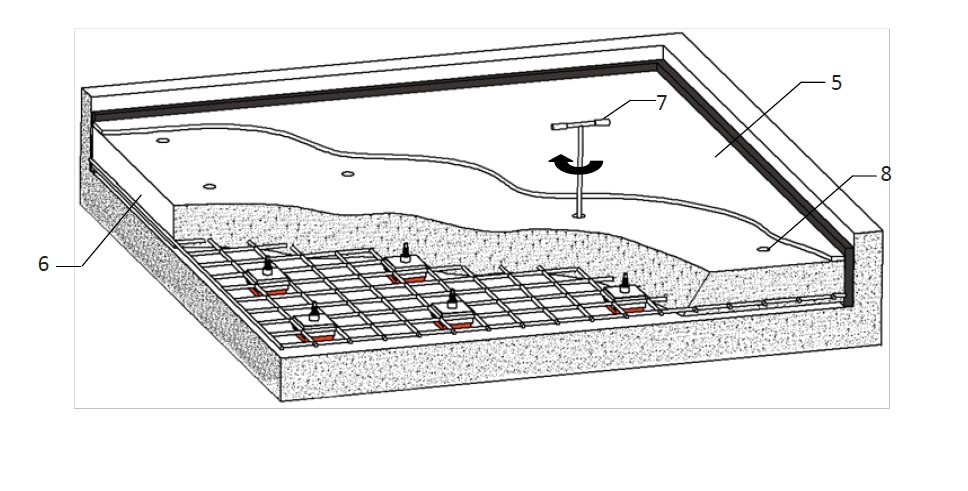 7
5
8
6