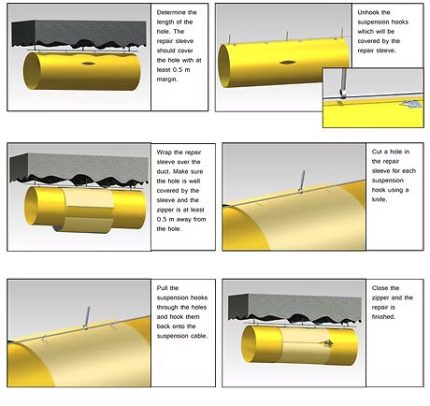 Determine the length of the hole. The repair sleeve should cover the hole with at least 0.5 m margin.

Unhook the suspension hooks which will be covered by the repair sleeve.

Wrap the repair sleeve over the duct. Make sure the hole is well covered by the sleeve and the zipper is at least 0.5 m away from the hole.

Cut a hole in the repair sleeve for each suspension hook using a knife.

Pull the suspension hooks through the holes and hook them back onto the suspension cable.

Close the zipper and the repair is finished.